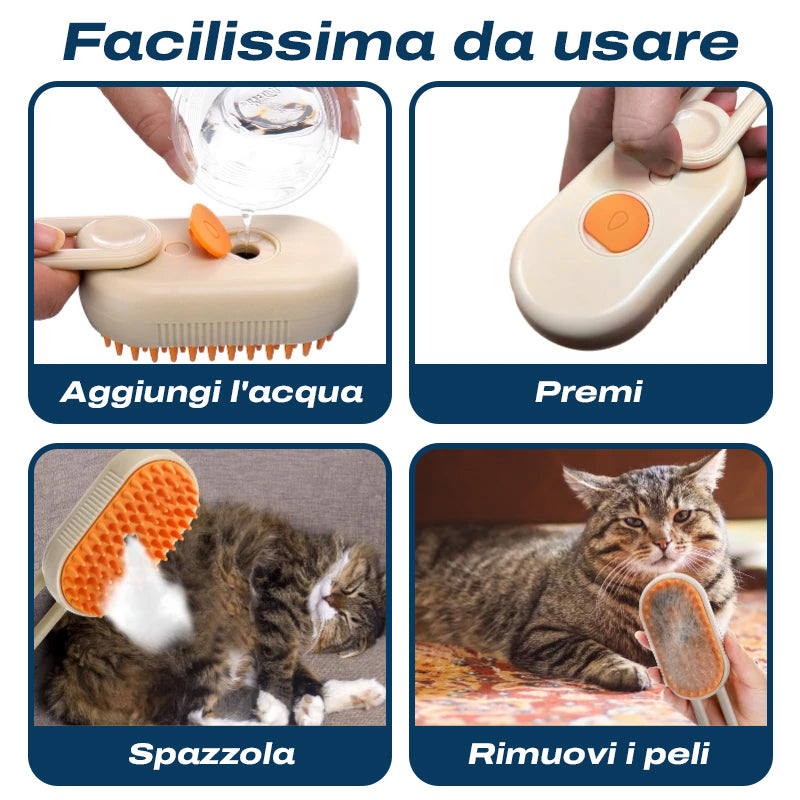 Facilissima da usare

Aggiungi l'acqua

Premi

Spazzola

Rimuovi i peli